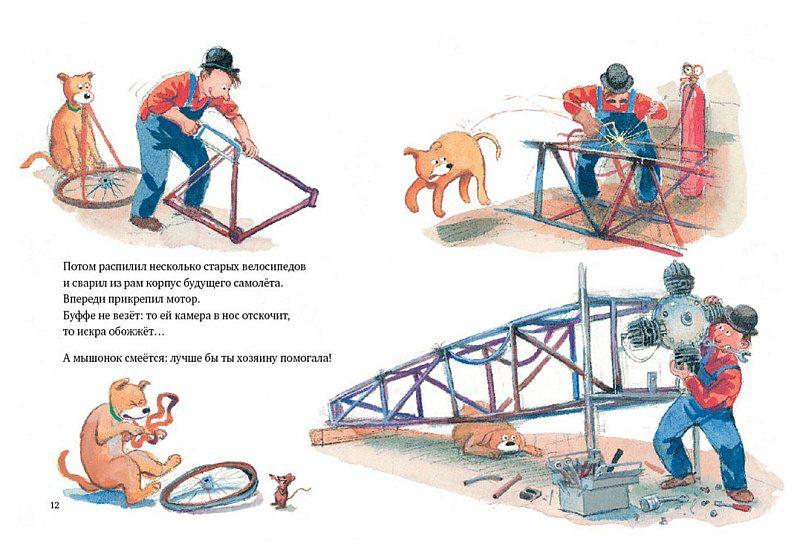 Потом распилил несколько старых велосипедов и сварил из рам корпус будущего самолёта. Впереди прикрепил мотор. Буффе не везёт: то ей камера в нос отскочит, то искра обожжёт…

А мышонок смеётся: лучше бы ты хозяину помогала!

12