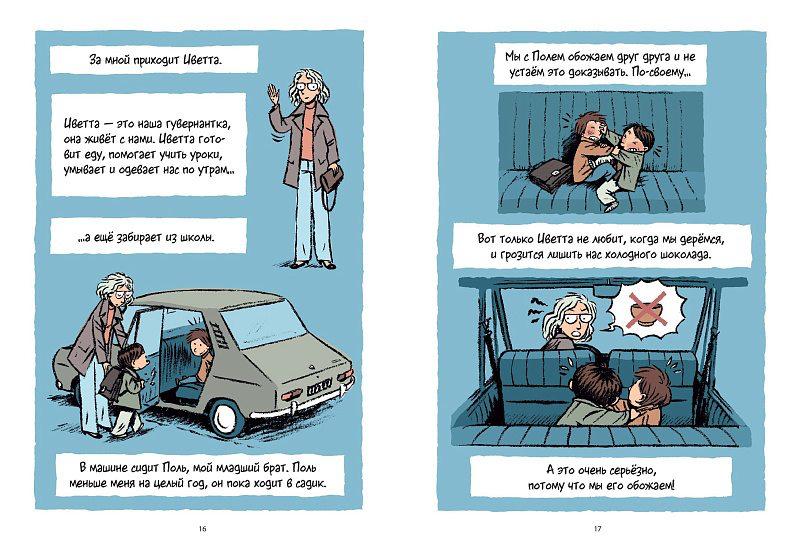 За мной приходит Иветта.

Иветта — это наша гувернантка, она живёт с нами. Иветта готовит еду, помогает учить уроки, умывает и одевает нас по утрам...

...а ещё забирает из школы.

В машине сидит Поль, мой младший брат. Поль меньше меня на целый год, он пока ходит в садик.

16

Мы с Полем обожаем друг друга и не устаём это доказывать. По-своему...

Вот только Иветта не любит, когда мы дерёмся, и грозится лишить нас холодного шоколада.

А это очень серьёзно, потому что мы его обожаем!

17